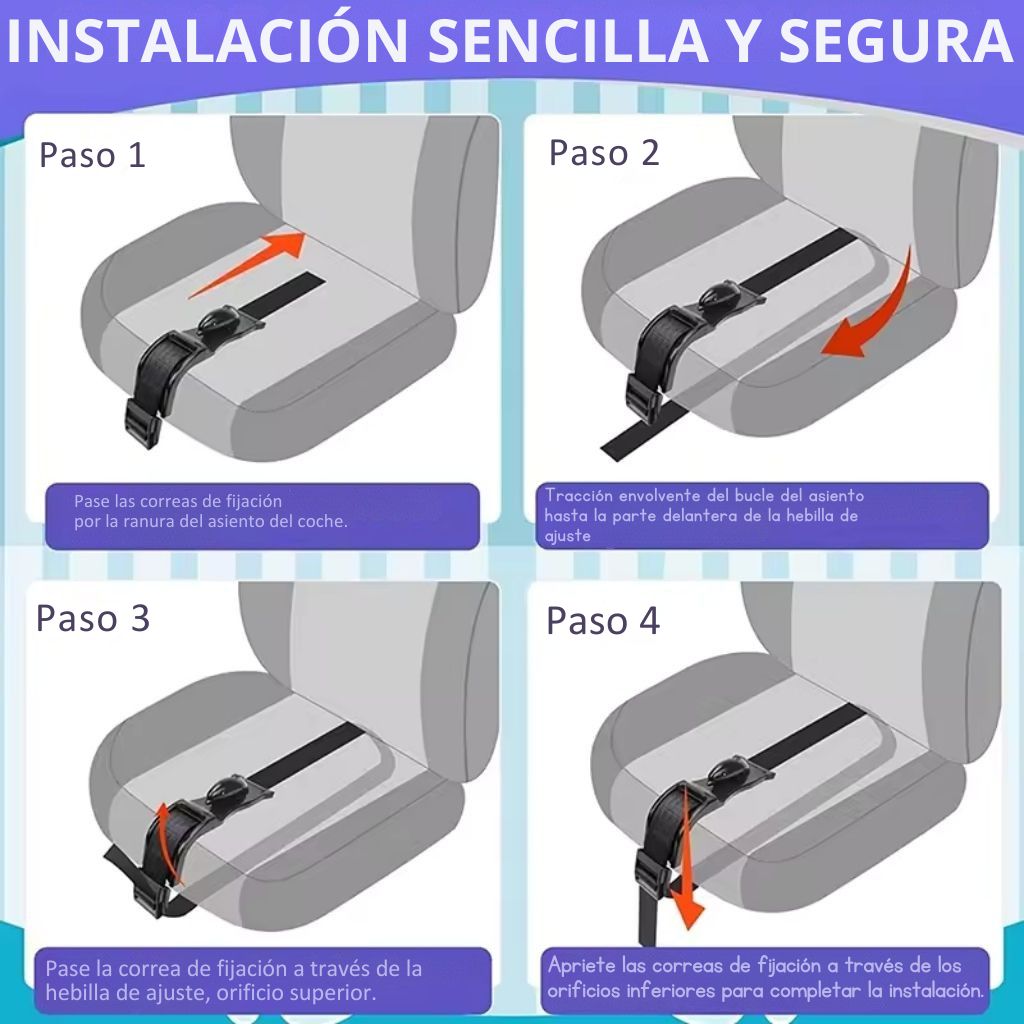 INSTALACIÓN SENCILLA Y SEGURA

Paso 1

Pase las correas de fijación por la ranura del asiento del coche.

Paso 2

Tracción envolvente del bucle del asiento hasta la parte delantera de la hebilla de ajuste

Paso 3

Pase la correa de fijación a través de la hebilla de ajuste, orificio superior.

Paso 4

Apriete las correas de fijación a través de los orificios inferiores para completar la instalación.